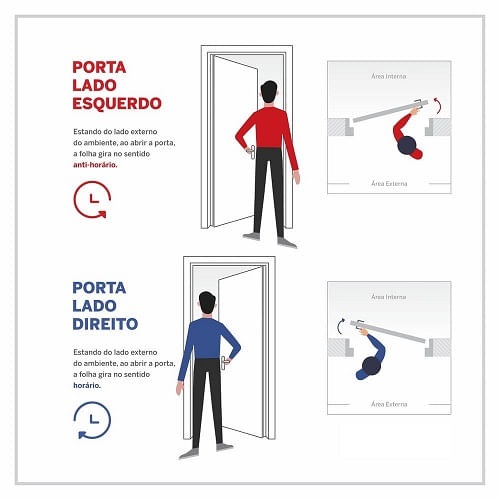 PORTA
LADO
ESQUERDO

Estando do lado externo do ambiente, ao abrir a porta, a folha gira no sentido anti-horário.

Área Interna

Área Externa

PORTA
LADO
DIREITO

Estando do lado externo do ambiente, ao abrir a porta, a folha gira no sentido horário.

Área Interna

Área Externa